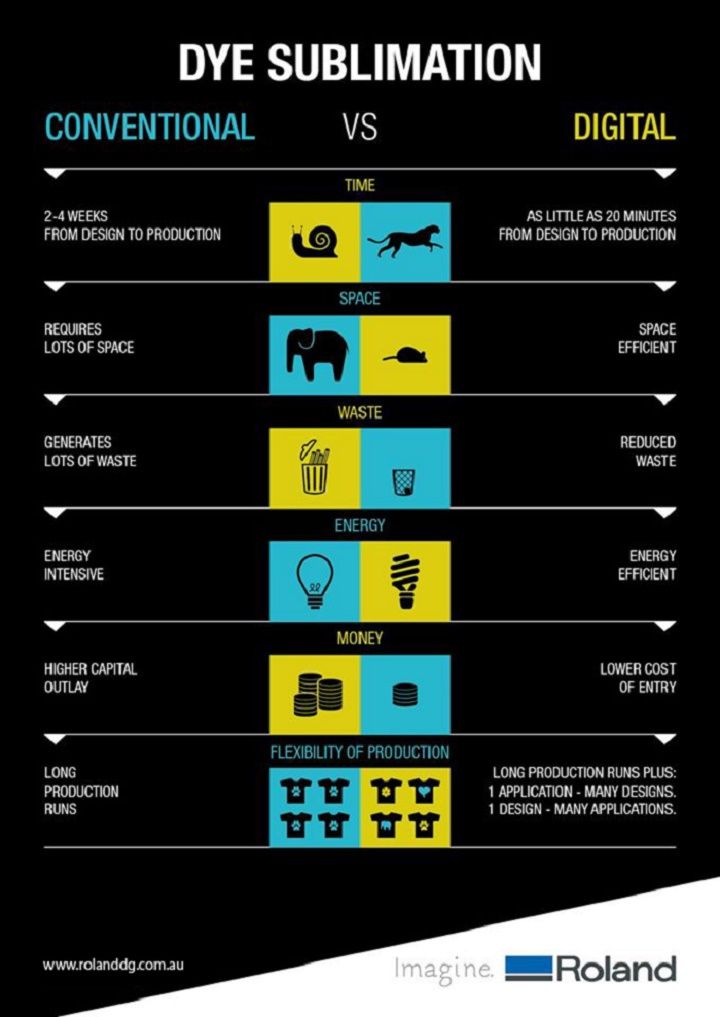 DYE SUBLIMATION

CONVENTIONAL VS DIGITAL

TIME

2-4 WEEKS FROM DESIGN TO PRODUCTION

AS LITTLE AS 20 MINUTES FROM DESIGN TO PRODUCTION

SPACE

REQUIRES LOTS OF SPACE

SPACE EFFICIENT

WASTE

GENERATES LOTS OF WASTE

REDUCED WASTE

ENERGY

ENERGY INTENSIVE

ENERGY EFFICIENT

MONEY

HIGHER CAPITAL OUTLAY

LOWER COST OF ENTRY

FLEXIBILITY OF PRODUCTION

LONG PRODUCTION RUNS

LONG PRODUCTION RUNS PLUS:
1 APPLICATION - MANY DESIGNS.
1 DESIGN - MANY APPLICATIONS.

www.rolanddg.com.au

Imagine. Roland