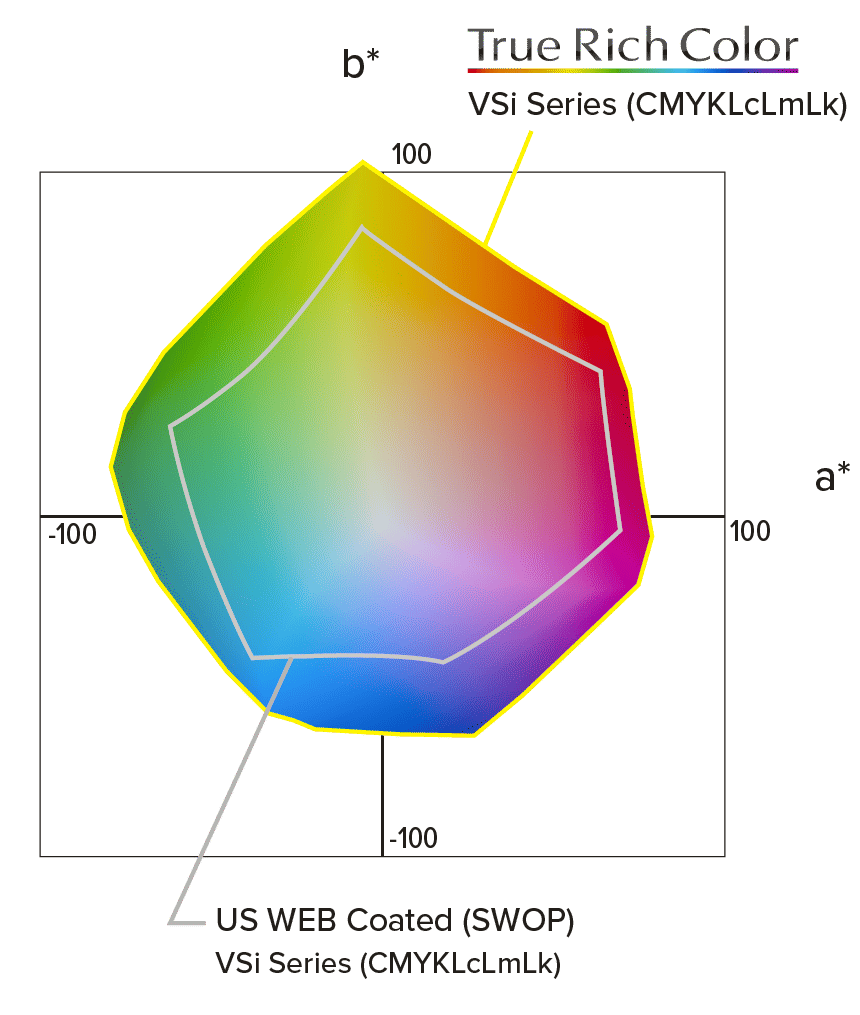 b*

True Rich Color

VSi Series (CMYKLcLmLk)

100

a*

-100

100

-100

US WEB Coated (SWOP)

VSi Series (CMYKLcLmLk)